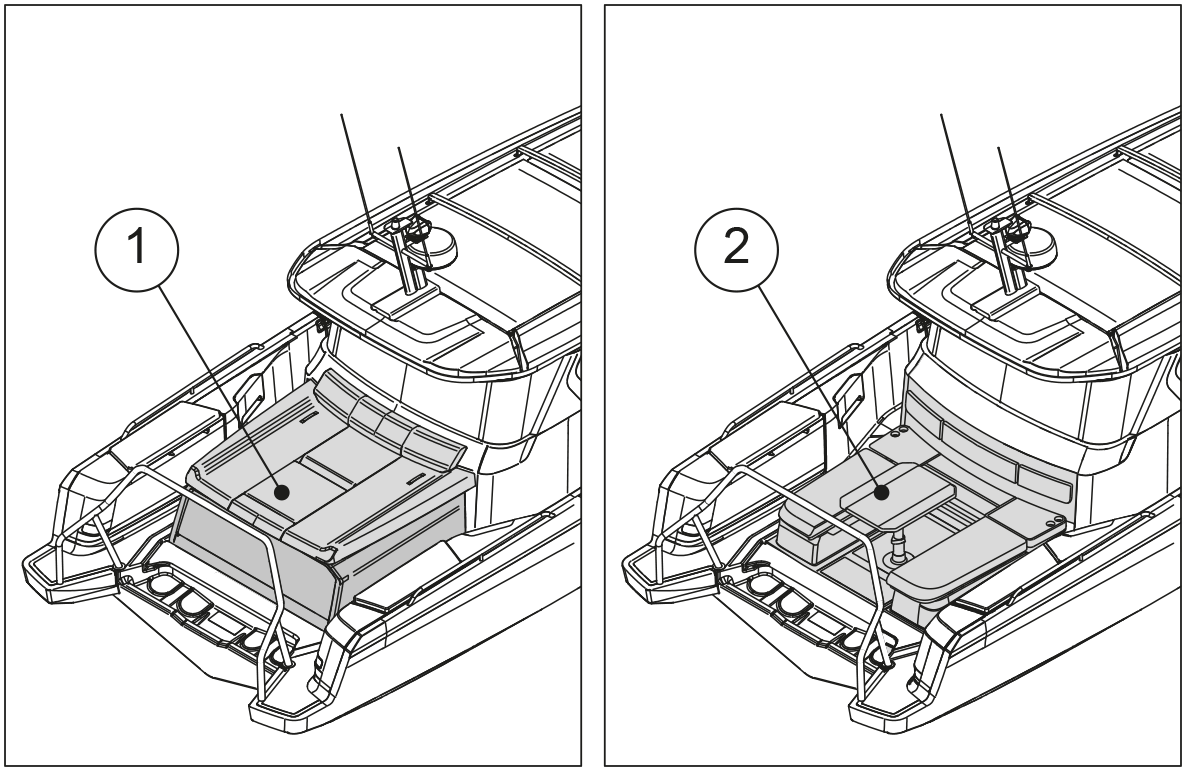 1

2